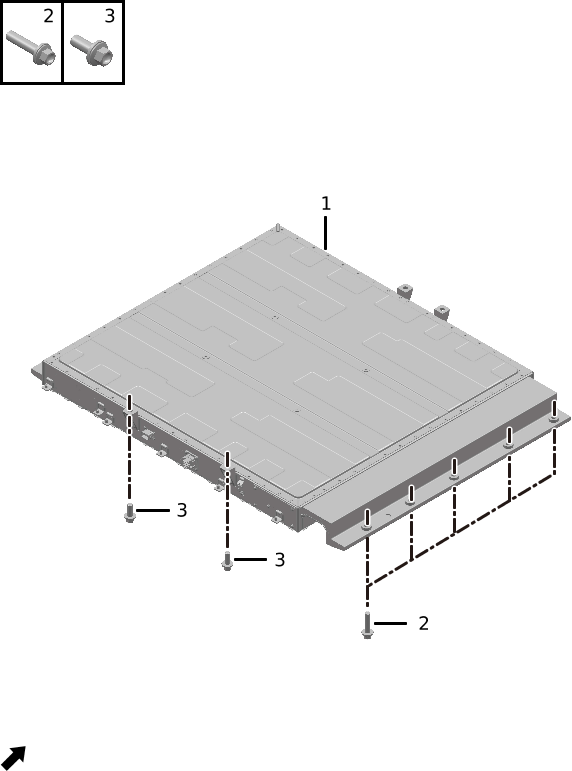 2
3
1
3
3
2